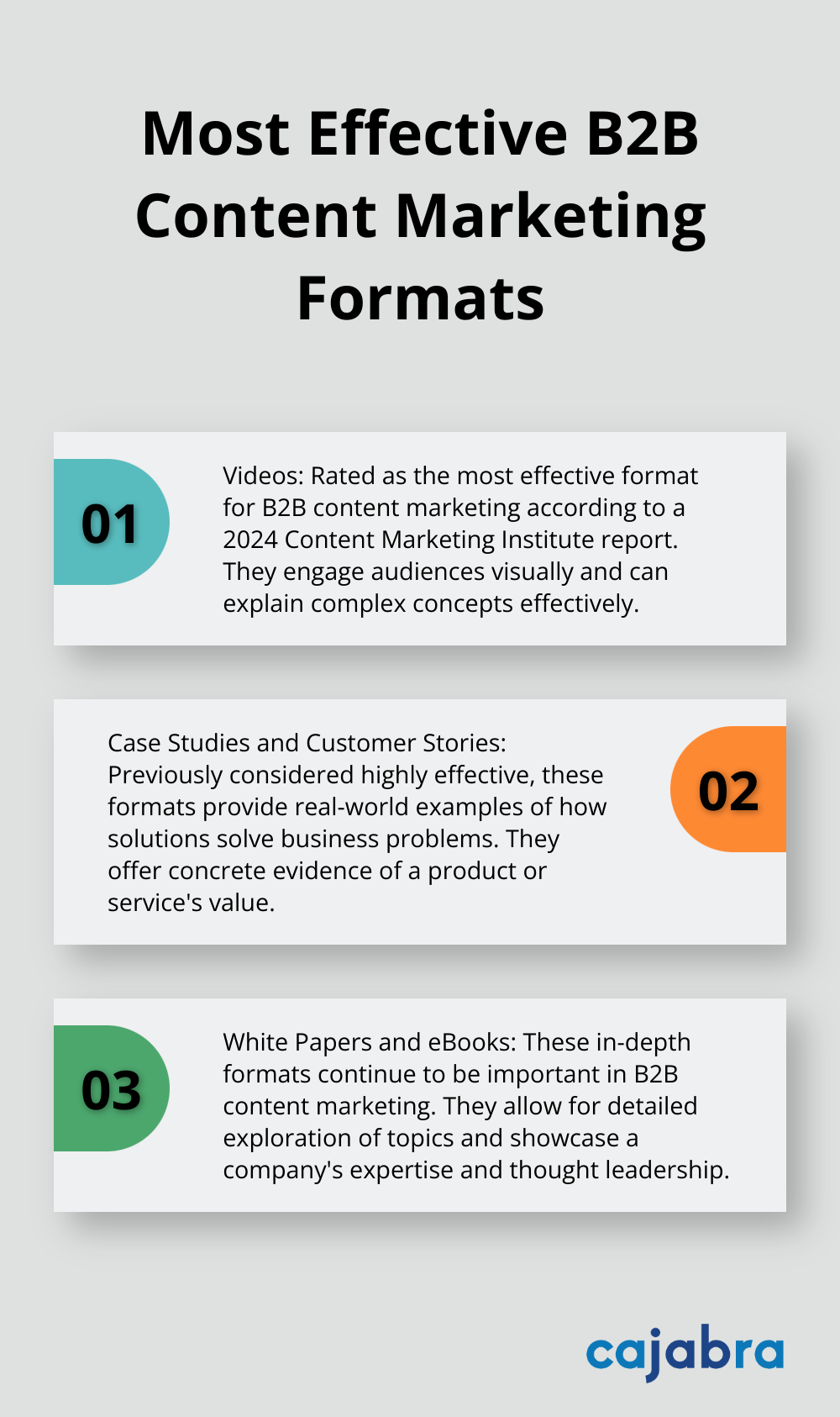 Most Effective B2B Content Marketing Formats

01

Videos: Rated as the most effective format for B2B content marketing according to a 2024 Content Marketing Institute report. They engage audiences visually and can explain complex concepts effectively.

Case Studies and Customer Stories: Previously considered highly effective, these formats provide real-world examples of how solutions solve business problems. They offer concrete evidence of a product or service's value.

02

03

White Papers and eBooks: These in-depth formats continue to be important in B2B content marketing. They allow for detailed exploration of topics and showcase a company's expertise and thought leadership.

cajabra