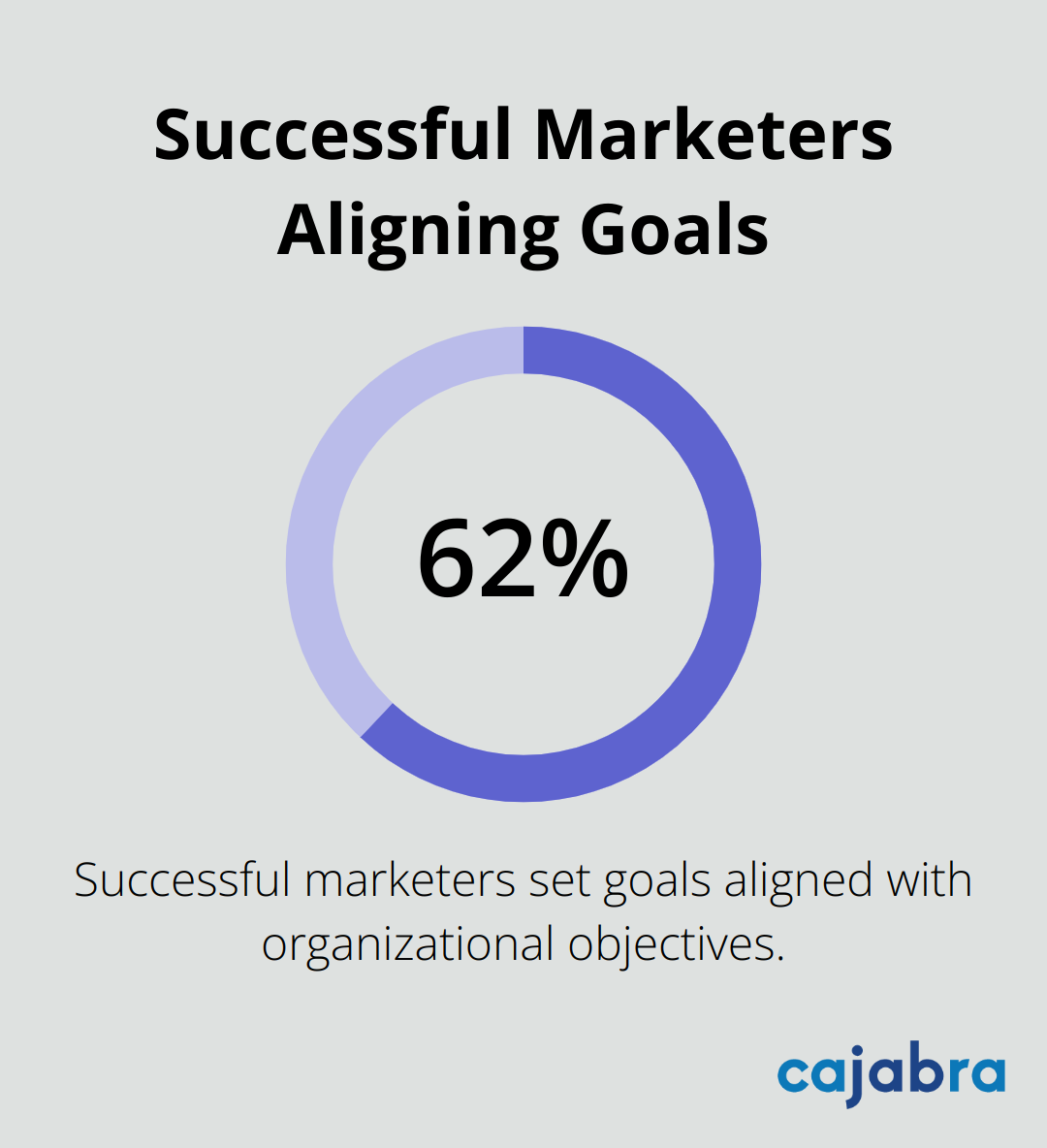 Successful Marketers Aligning Goals

62%

Successful marketers set goals aligned with organizational objectives.

cajabra