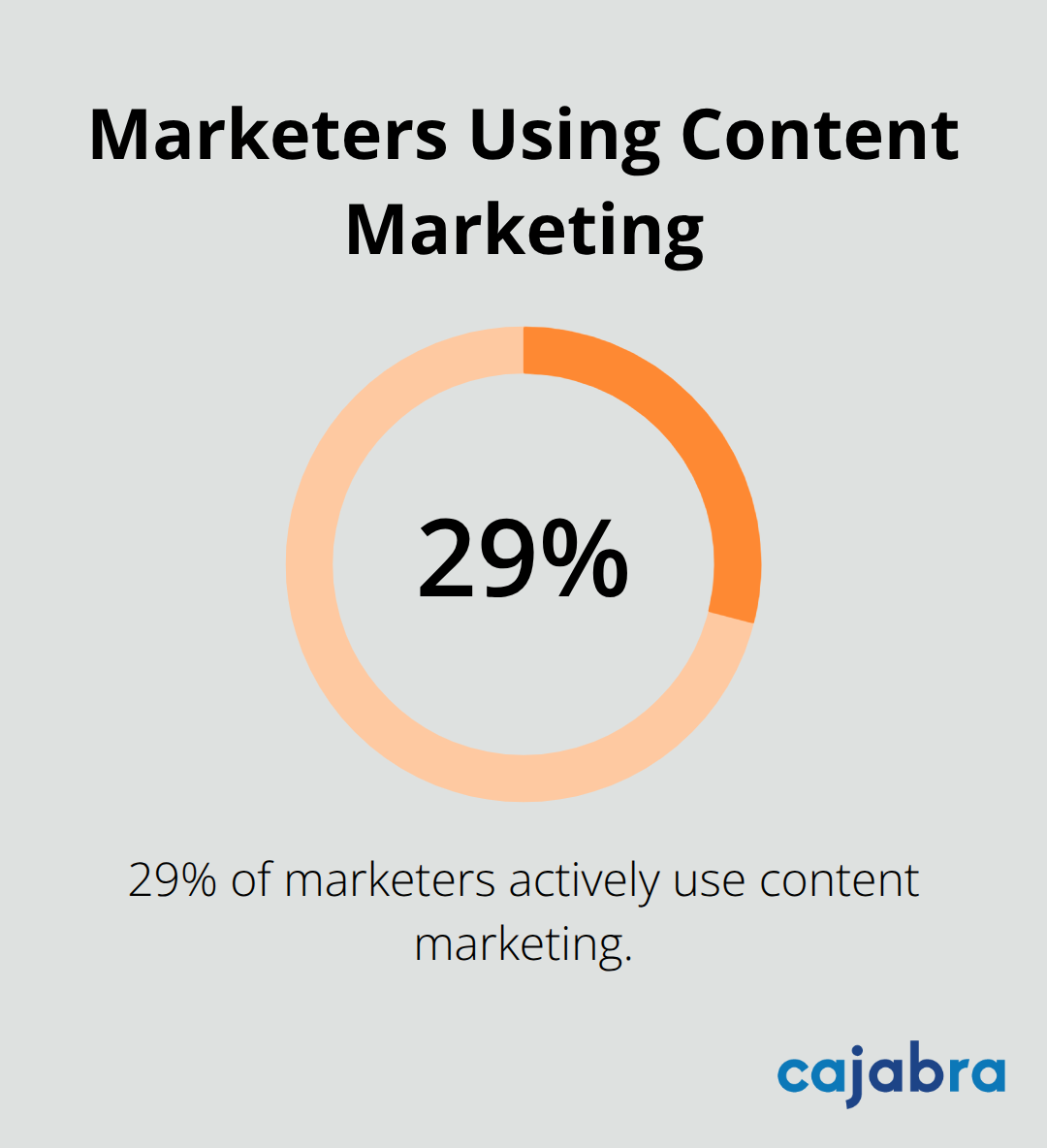 Marketers Using Content Marketing

29%

29% of marketers actively use content marketing.

cajabra