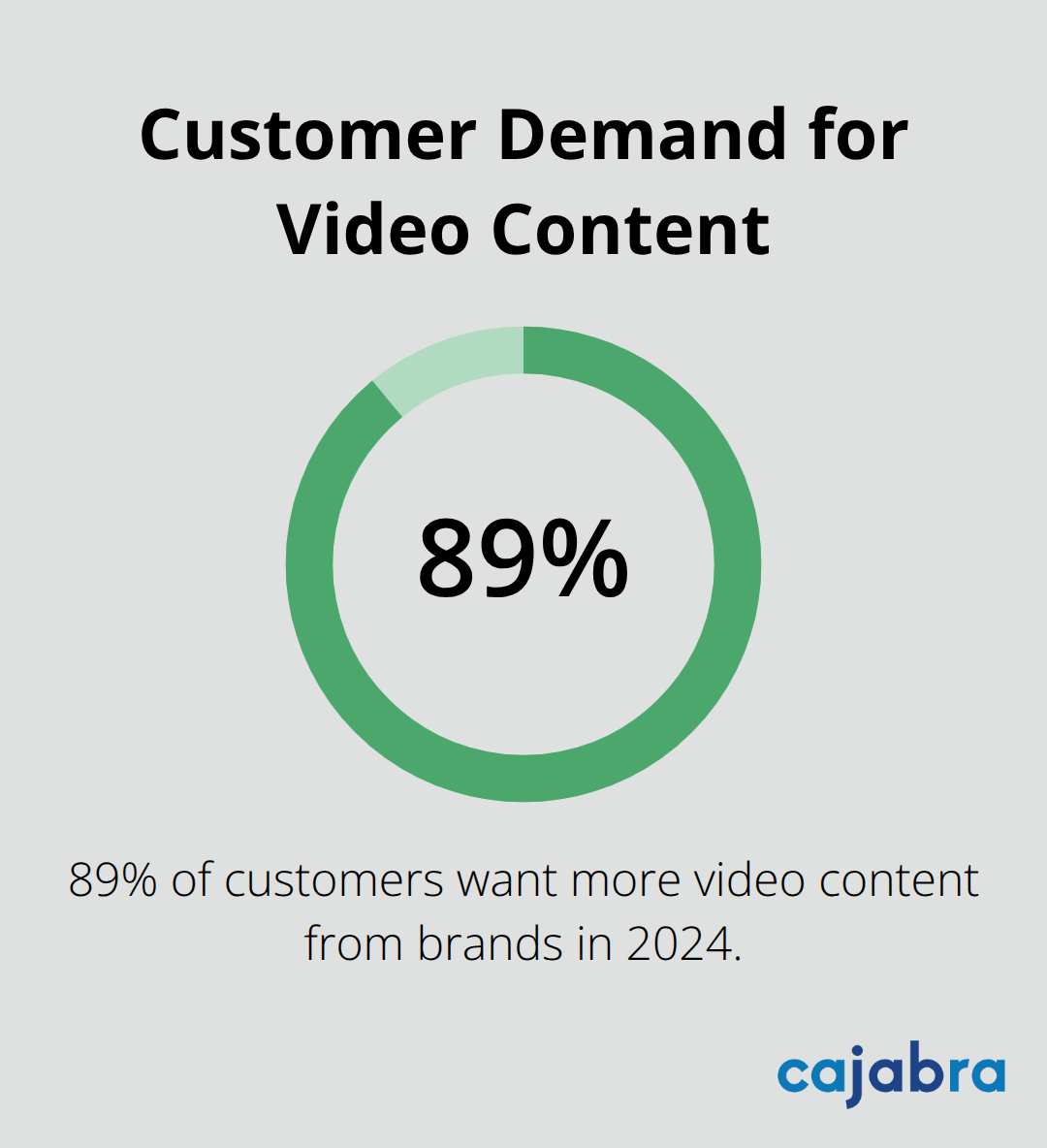 Customer Demand for Video Content

89%

89% of customers want more video content from brands in 2024.

cajabra