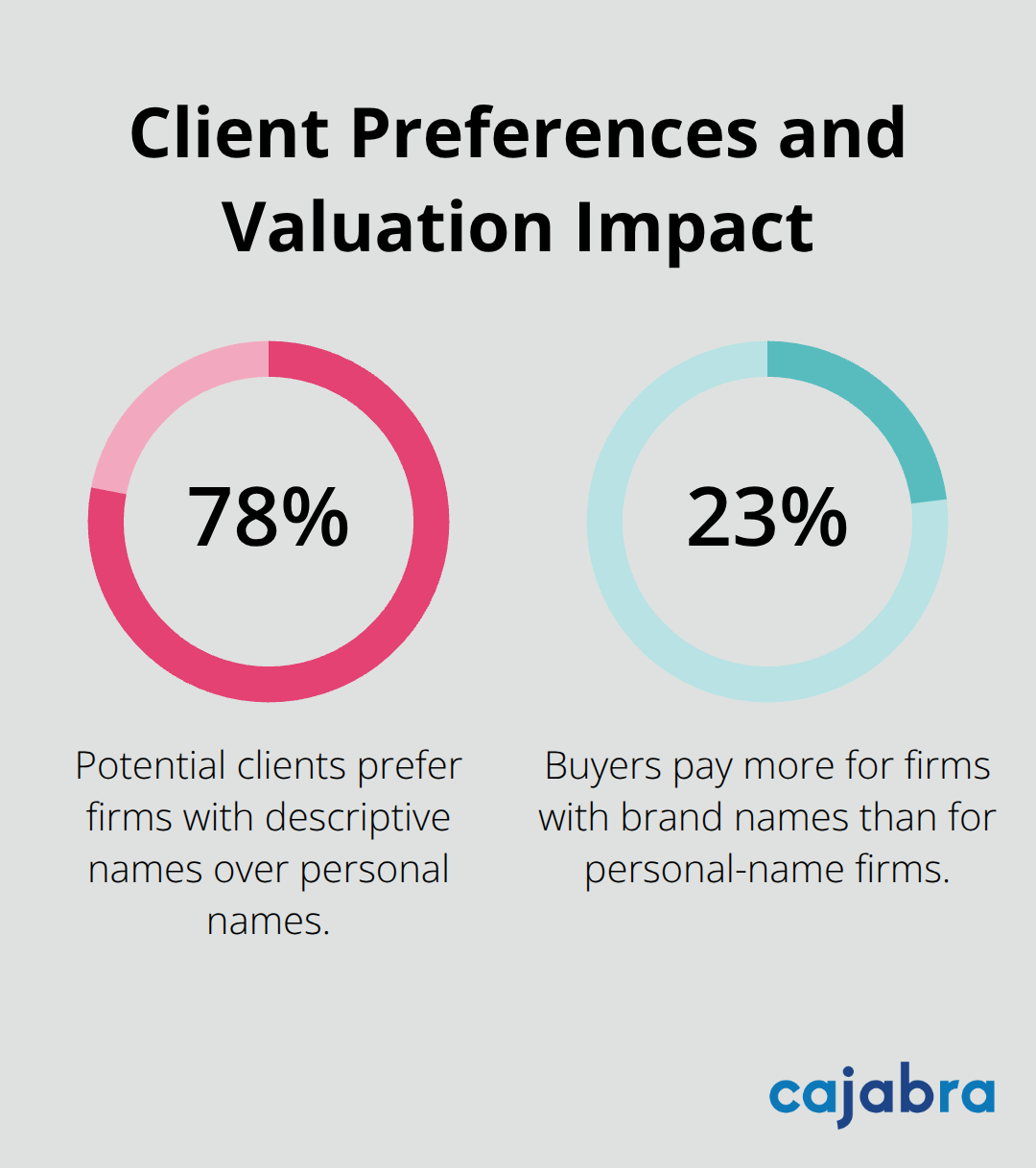 Client Preferences and Valuation Impact

78%

Potential clients prefer firms with descriptive names over personal names.

23%

Buyers pay more for firms with brand names than for personal-name firms.

cajabra