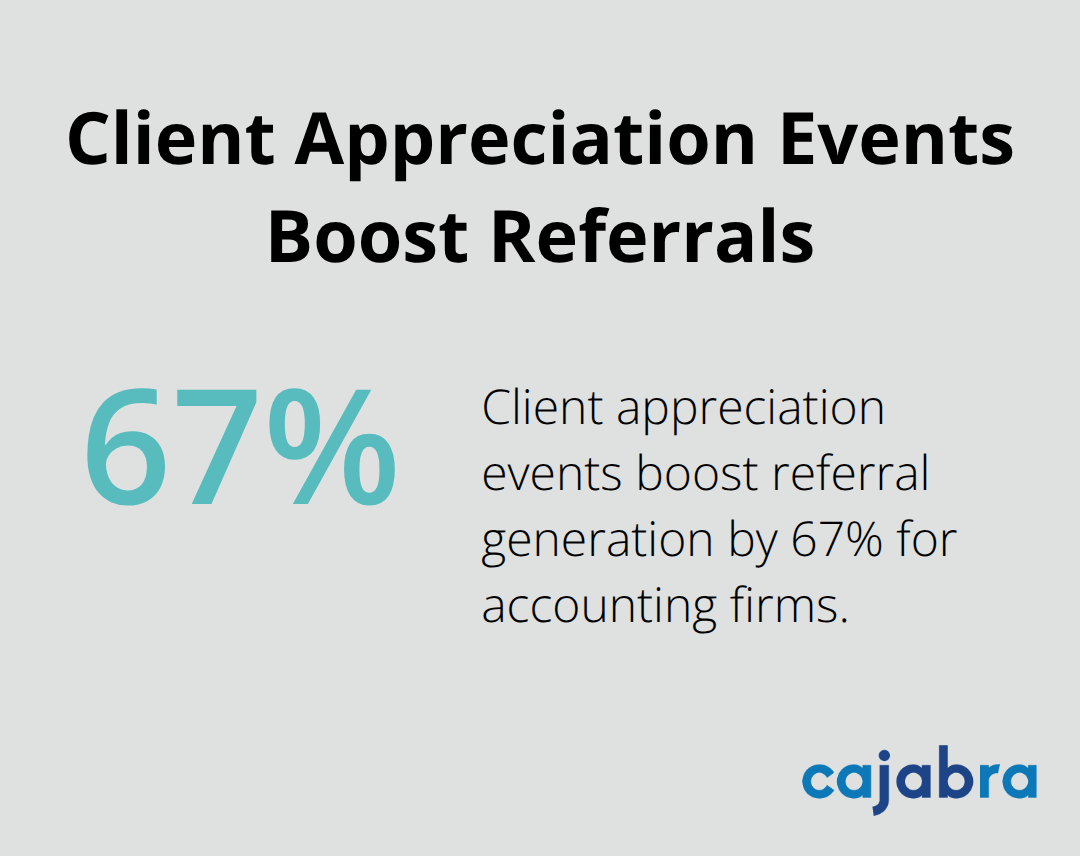 Client Appreciation Events Boost Referrals

67%

Client appreciation events boost referral generation by 67% for accounting firms.

cajabra