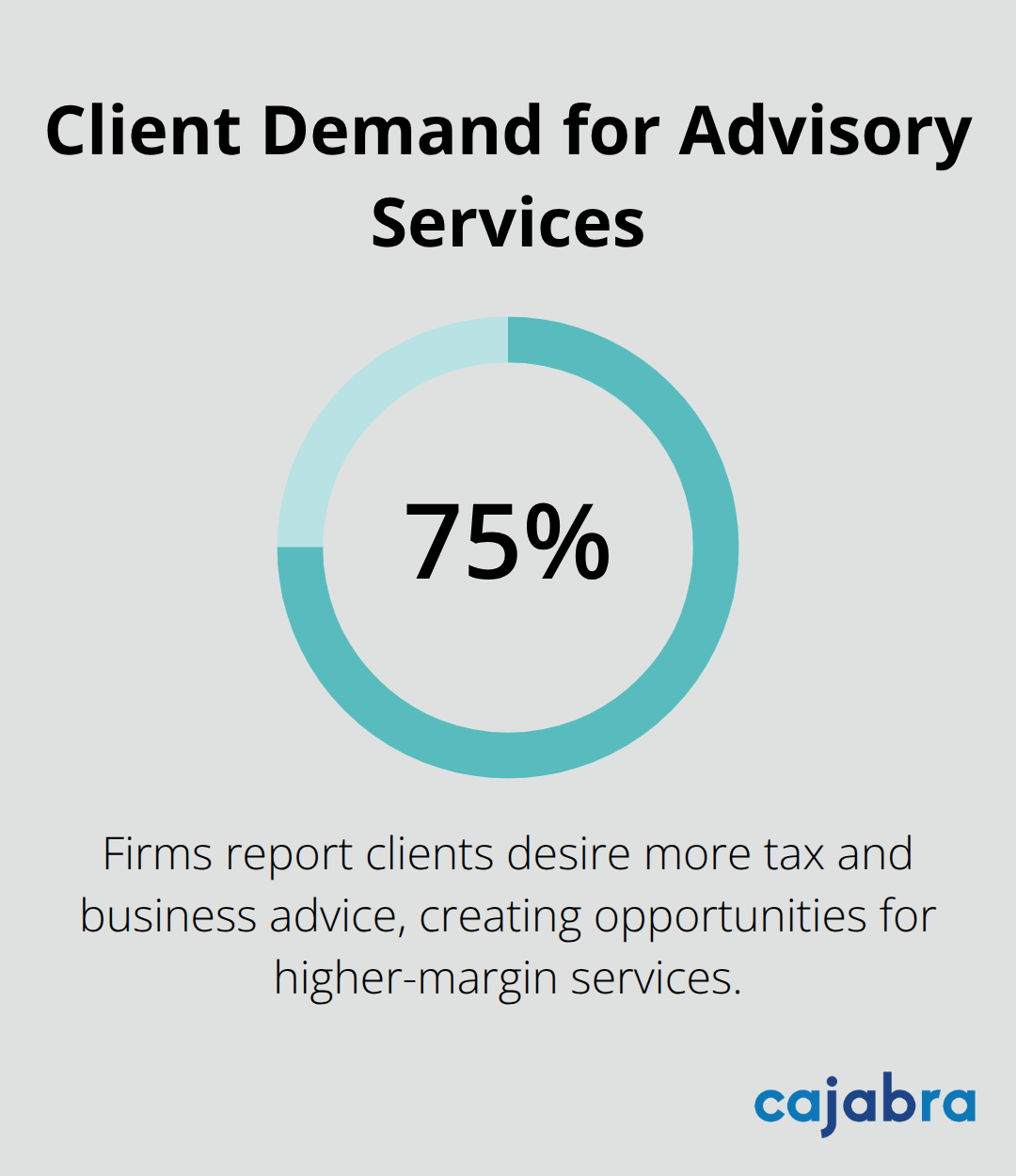 Client Demand for Advisory Services

75%

Firms report clients desire more tax and business advice, creating opportunities for higher-margin services.

cajabra