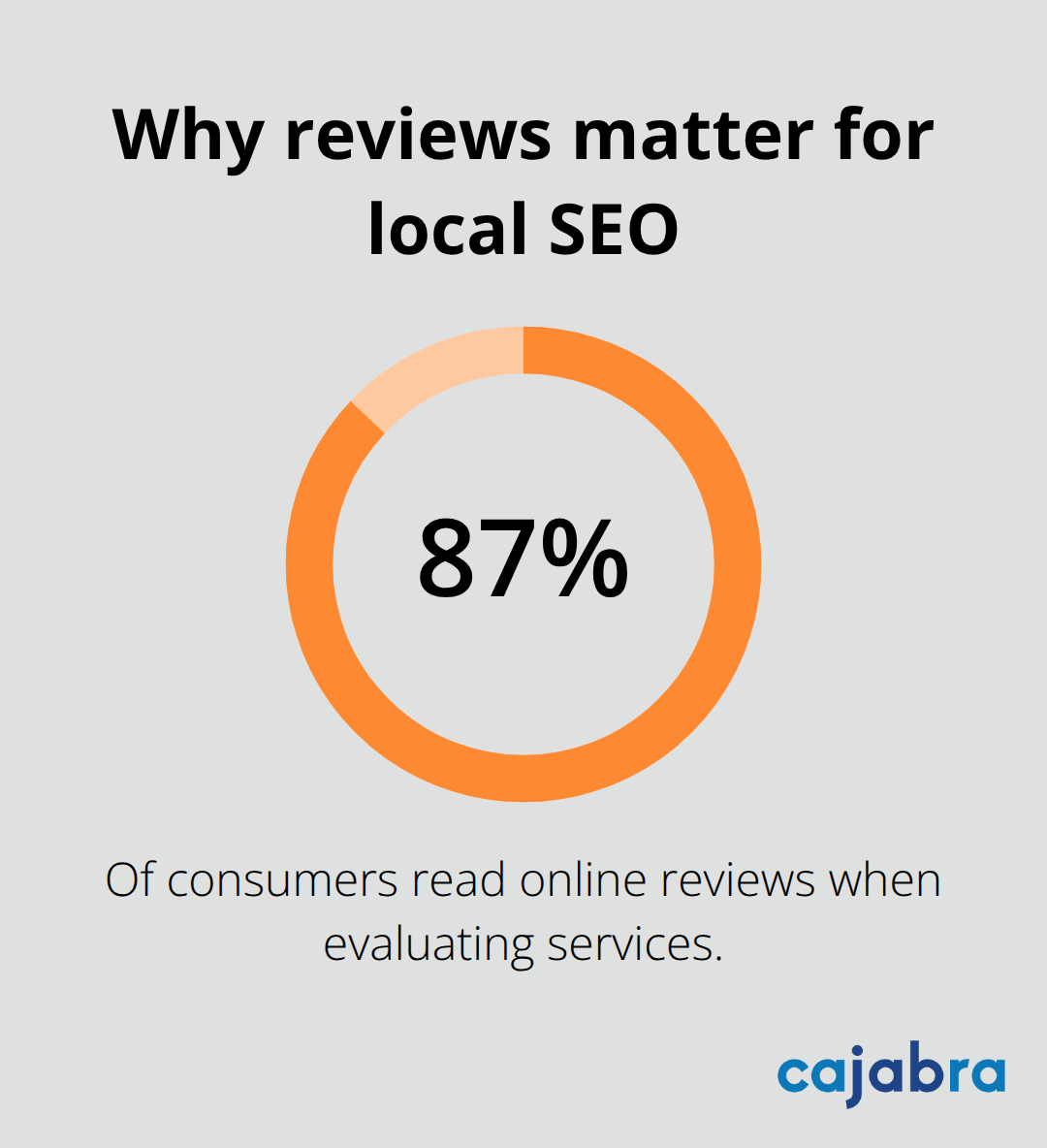 Why reviews matter for local SEO

87%

Of consumers read online reviews when evaluating services.

cajabra