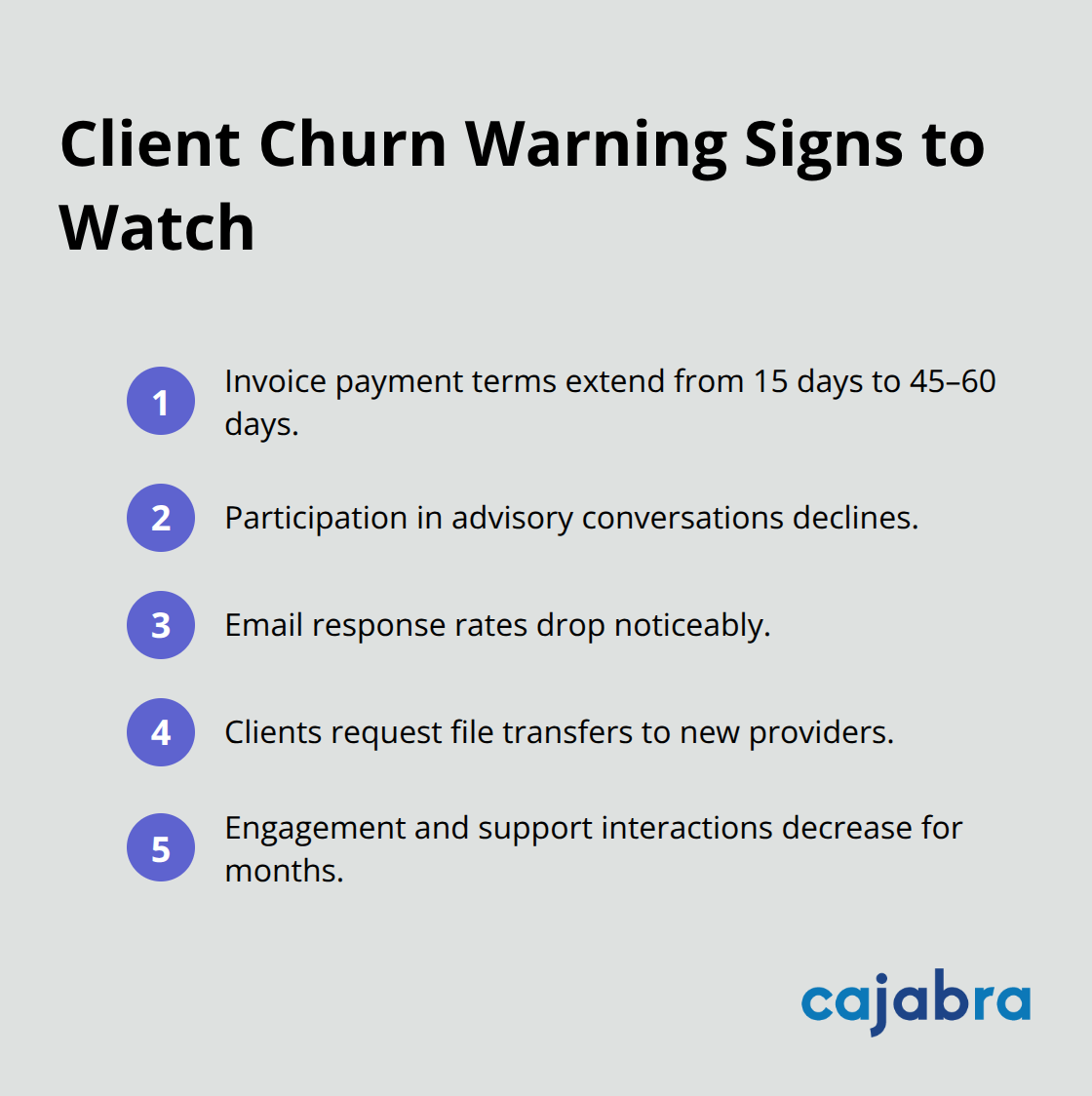 Client Churn Warning Signs to Watch

1 Invoice payment terms extend from 15 days to 45–60 days.

2 Participation in advisory conversations declines.

3 Email response rates drop noticeably.

4 Clients request file transfers to new providers.

5 Engagement and support interactions decrease for months.

cajabra